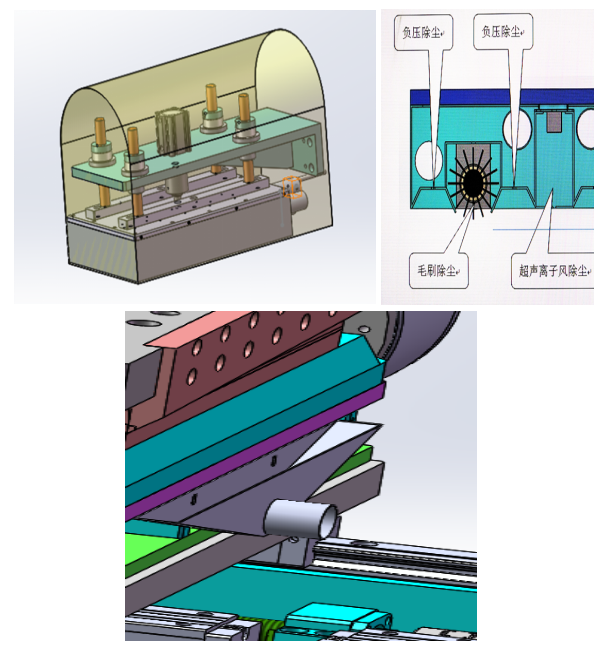 负压除尘

负压除尘

毛刷除尘

超声离子风除尘